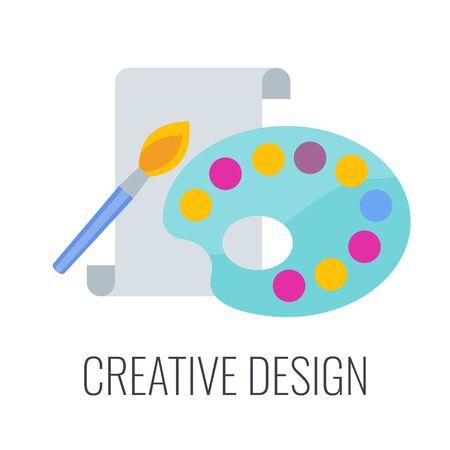 CREATIVE DESIGN